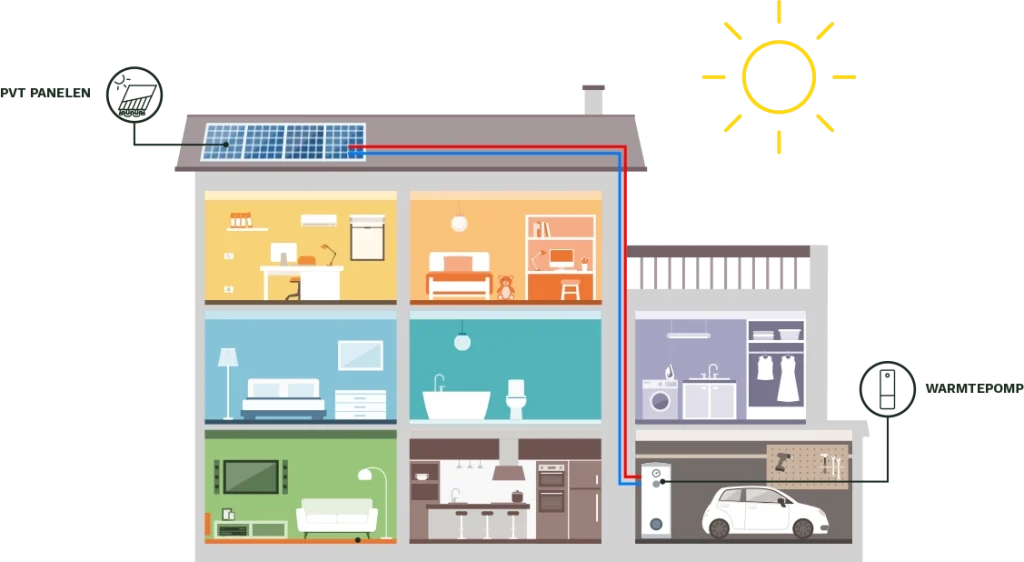 PVT PANELEN

WARMTEPOMP